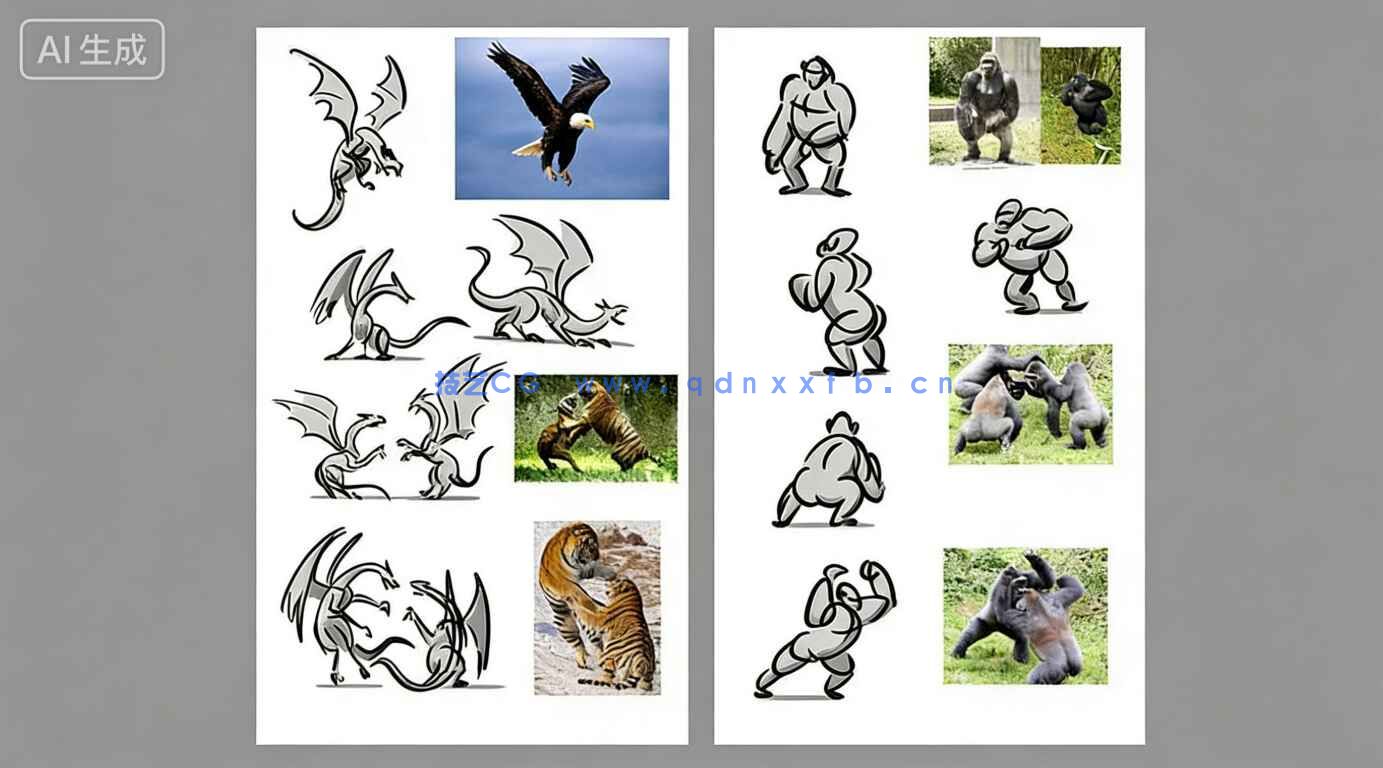 AI 生成

技艺CG www.qdnxxfb.cn